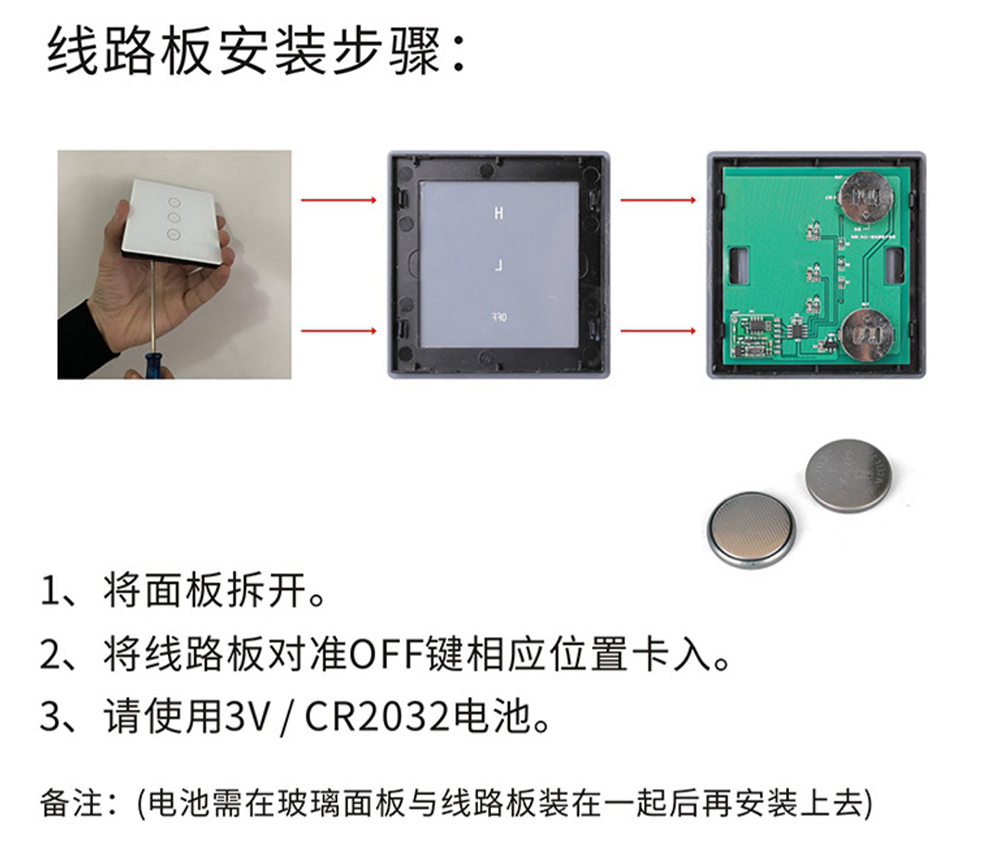 线路板安装步骤：

H

L

OFF

1、将面板拆开。

2、将线路板对准OFF键相应位置卡入。

3、请使用3V / CR2032电池。

备注：(电池需在玻璃面板与线路板装在一起后再安装上去)