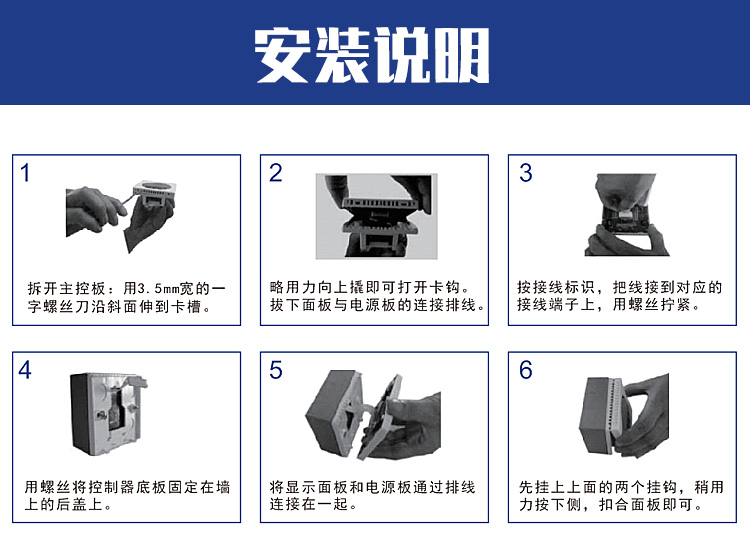 安装说明

1

拆开主控板：用3.5mm宽的一字螺丝刀沿斜面伸到卡槽。

2

略用力向上撬即可打开卡钩。拔下面板与电源板的连接排线。

3

按接线标识，把线接到对应的接线端子上，用螺丝拧紧。

4

用螺丝将控制器底板固定在墙上的后盖上。

5

将显示面板和电源板通过排线连接在一起。

6

先挂上上面的两个挂钩，稍用力按下侧，扣合面板即可。