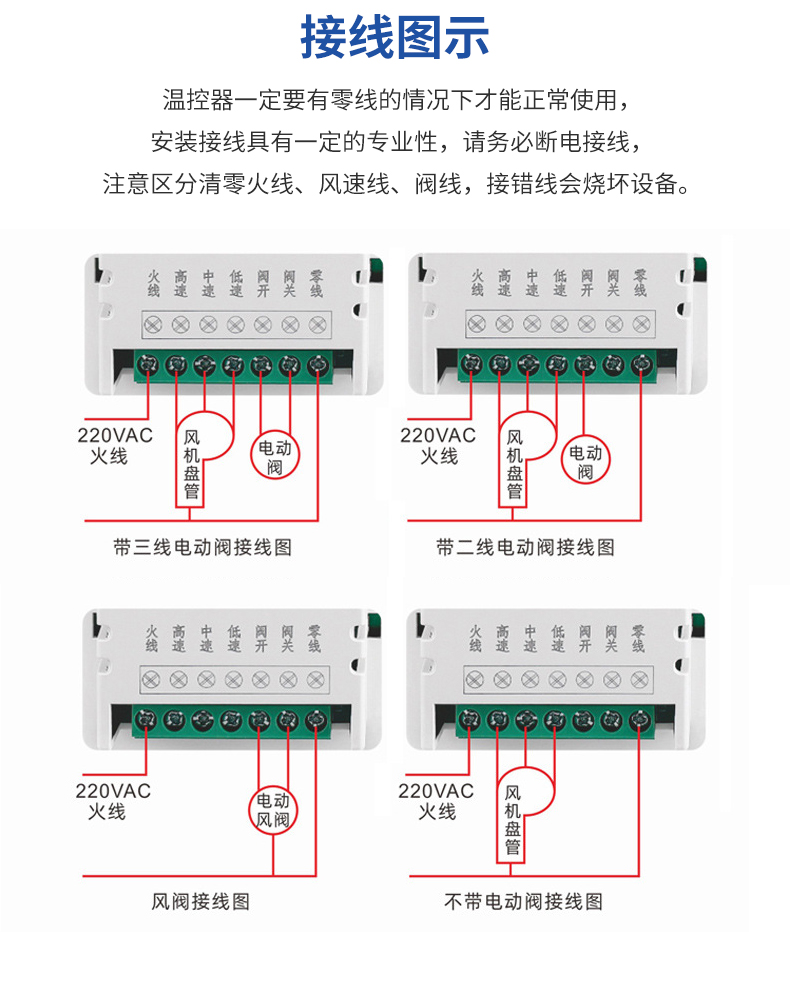 接线图示

温控器一定要有零线的情况下才能正常使用，
安装接线具有一定的专业性，请务必断电接线，
注意区分清零火线、风速线、阀线，接错线会烧坏设备。

火线 高速 中速 低速 阀开 阀关 零线

220VAC
火线

风机盘管

电动阀

带三线电动阀接线图

火线 高速 中速 低速 阀开 阀关 零线

220VAC
火线

风机盘管

电动阀

带二线电动阀接线图

火线 高速 中速 低速 阀开 阀关 零线

220VAC
火线

电动风阀

风阀接线图

火线 高速 中速 低速 阀开 阀关 零线

220VAC
火线

风机盘管

不带电动阀接线图